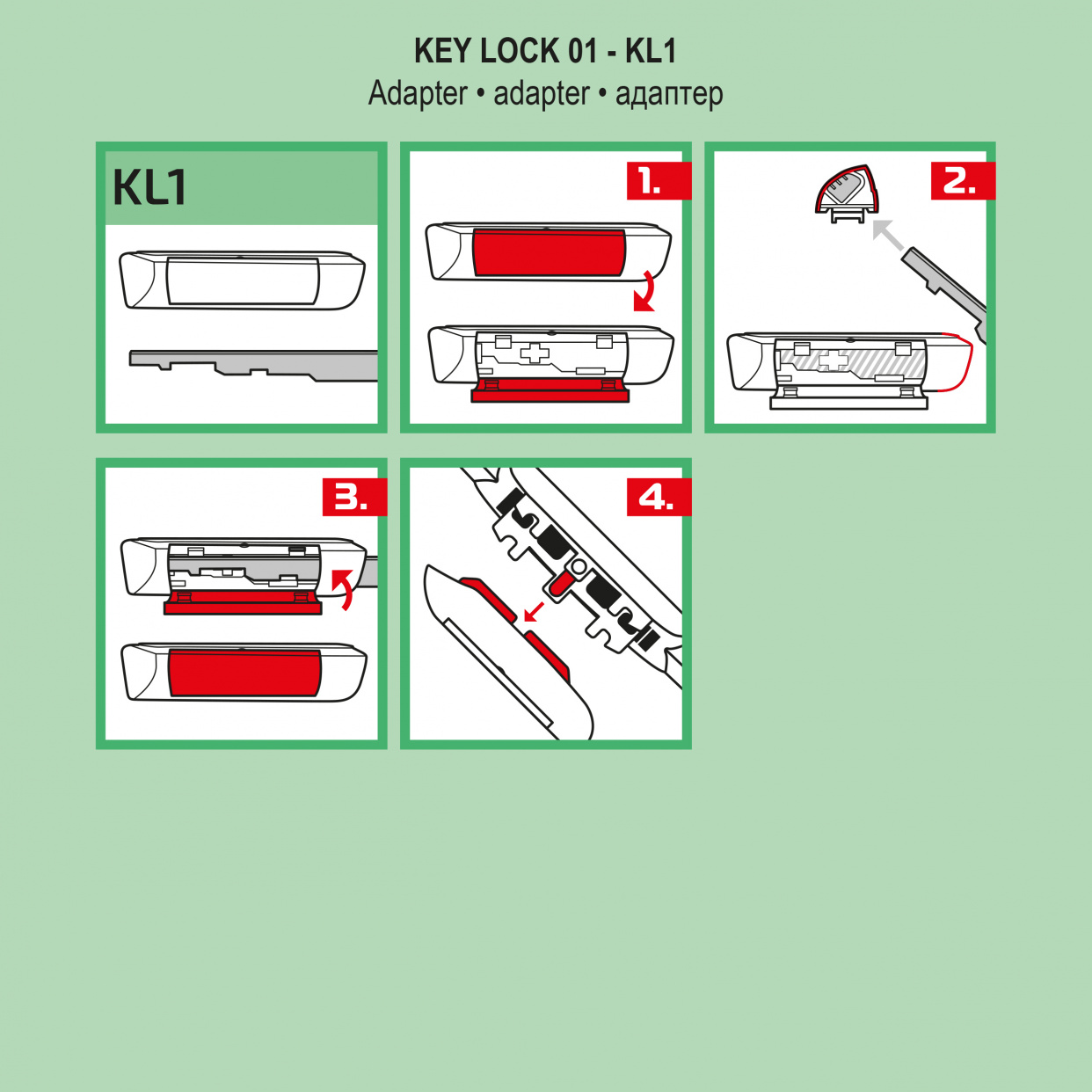 KEY LOCK 01 - KL1
Adapter • adapter • адаптер

KL1

1.

2.

3.

4.